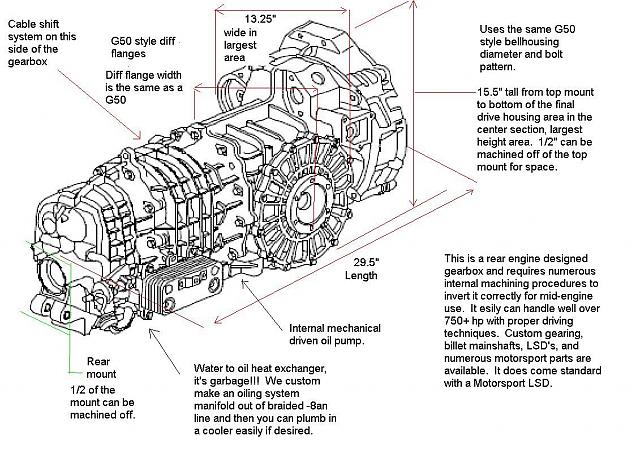 Cable shift system on this side of the gearbox

G50 style diff flanges

Diff flange width is the same as a G50

13.25" wide in largest area

Uses the same G50 style bellhousing diameter and bolt pattern.

15.5" tall from top mount to bottom of the final drive housing area in the center section, largest height area. 1/2" can be machined off of the top mount for space.

29.5" Length

This is a rear engine designed gearbox and requires numerous internal machining procedures to invert it correctly for mid-engine use. It esily can handle well over 750+ hp with proper driving techniques. Custom gearing, billet mainshafts, LSD's, and numerous motorsport parts are available. It does come standard with a Motorsport LSD.

Internal mechanical driven oil pump.

Rear mount

1/2 of the mount can be machined off.

Water to oil heat exchanger, it's garbage!!! We custom make an oiling system manifold out of braided -8an line and then you can plumb in a cooler easily if desired.